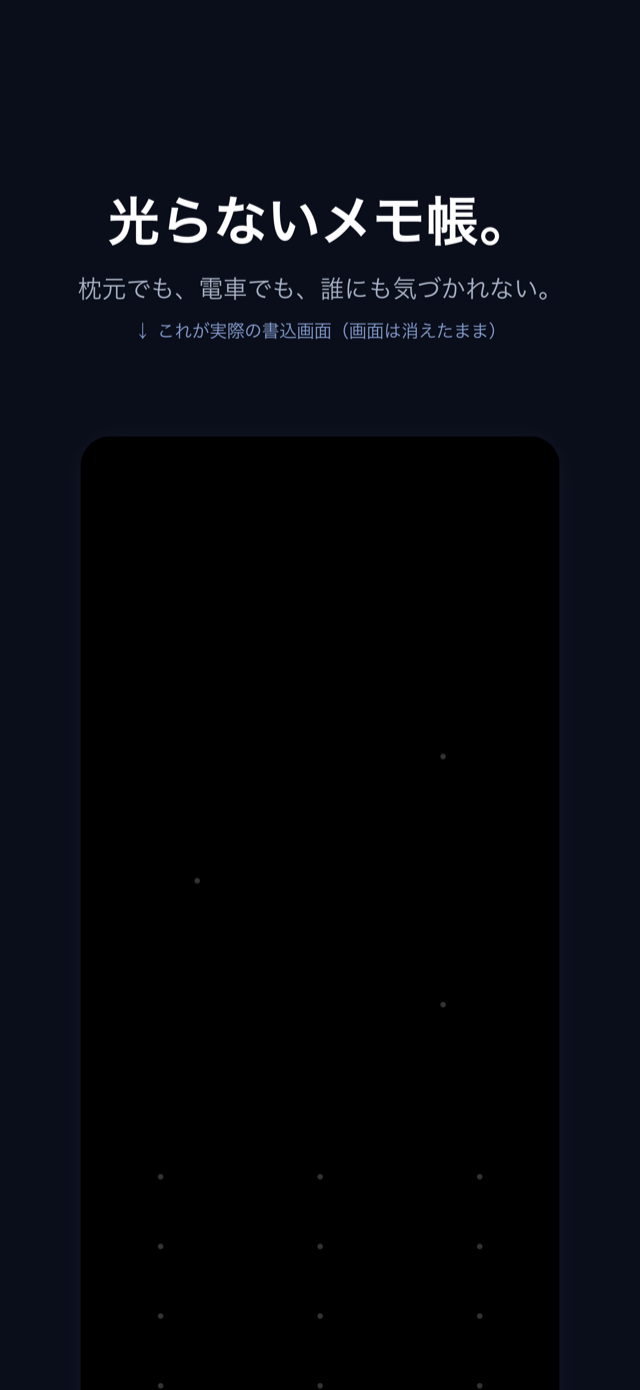 光らないメモ帳。

枕元でも、電車でも、誰にも気づかれない。

↓ これが実際の書込画面（画面は消えたまま）